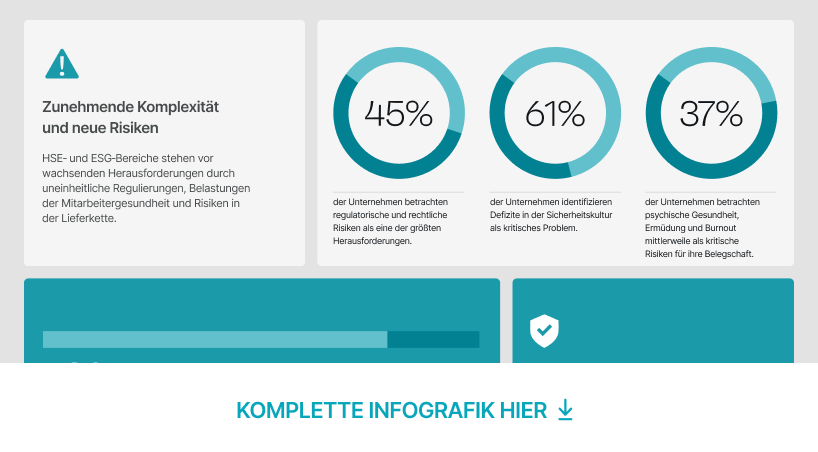 Zunehmende Komplexität und neue Risiken

HSE- und ESG-Bereiche stehen vor wachsenden Herausforderungen durch uneinheitliche Regulierungen, Belastungen der Mitarbeitergesundheit und Risiken in der Lieferkette.

45%

der Unternehmen betrachten regulatorische und rechtliche Risiken als eine der größten Herausforderungen.

61%

der Unternehmen identifizieren Defizite in der Sicherheitskultur als kritisches Problem.

37%

der Unternehmen betrachten psychische Gesundheit, Ermüdung und Burnout mittlerweile als kritische Risiken für ihre Belegschaft.

KOMPLETTE INFOGRAFIK HIER